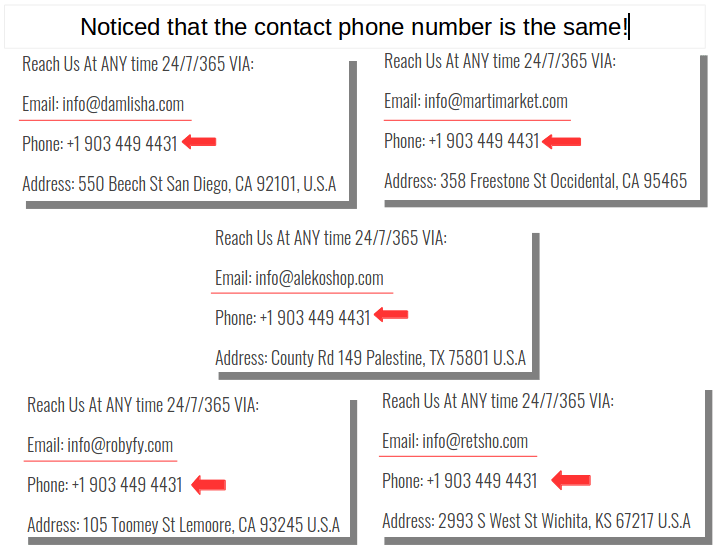 Noticed that the contact phone number is the same!

Reach Us At ANY time 24/7/365 VIA:

Email: info@damlisha.com

Phone: +1 903 449 4431

Address: 550 Beech St San Diego, CA 92101, U.S.A

Reach Us At ANY time 24/7/365 VIA:

Email: info@martimarket.com

Phone: +1 903 449 4431

Address: 358 Freestone St Occidental, CA 95465

Reach Us At ANY time 24/7/365 VIA:

Email: info@alekoshop.com

Phone: +1 903 449 4431

Address: County Rd 149 Palestine, TX 75801 U.S.A

Reach Us At ANY time 24/7/365 VIA:

Email: info@robyfy.com

Phone: +1 903 449 4431

Address: 105 Toomey St Lemoore, CA 93245 U.S.A

Reach Us At ANY time 24/7/365 VIA:

Email: info@retsho.com

Phone: +1 903 449 4431

Address: 2993 S West St Wichita, KS 67217 U.S.A